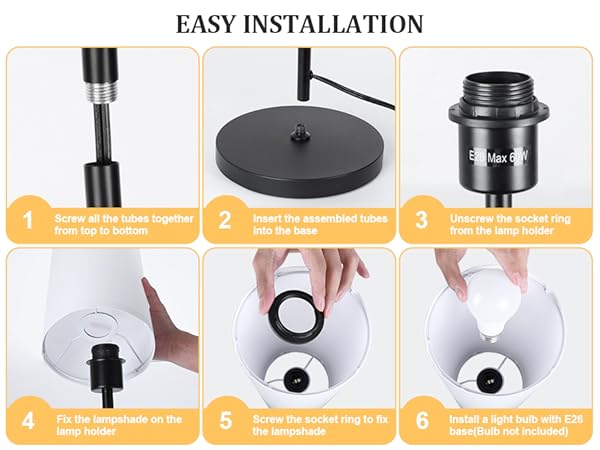 EASY INSTALLATION

E26 Max 60W

1 Screw all the tubes together from top to bottom

2 Insert the assembled tubes into the base

3 Unscrew the socket ring from the lamp holder

4 Fix the lampshade on the lamp holder

5 Screw the socket ring to fix the lampshade

6 Install a light bulb with E26 base(Bulb not included)