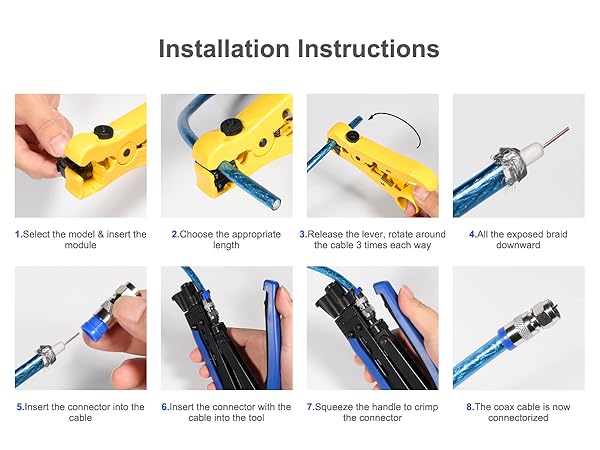 Installation Instructions

1.Select the model & insert the module

2.Choose the appropriate length

3.Release the lever, rotate around the cable 3 times each way

4.All the exposed braid downward

5.Insert the connector into the cable

6.Insert the connector with the cable into the tool

7.Squeeze the handle to crimp the connector

8.The coax cable is now connectorized