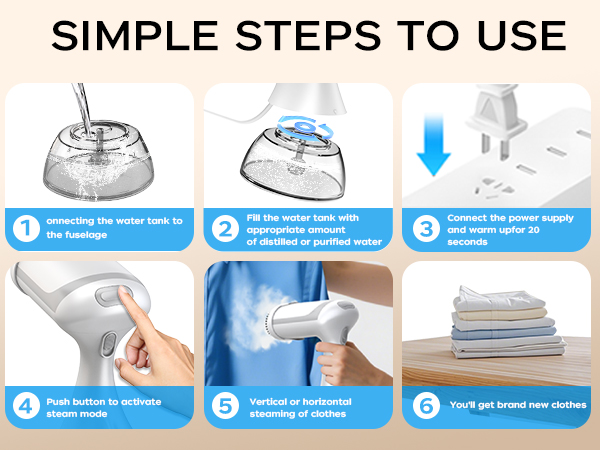 SIMPLE STEPS TO USE

1 onnecting the water tank to the fuselage

2 Fill the water tank with appropriate amount of distilled or purified water

3 Connect the power supply and warm upfor 20 seconds

4 Push button to activate steam mode

5 Vertical or horizontal steaming of clothes

6 You'll get brand new clothes