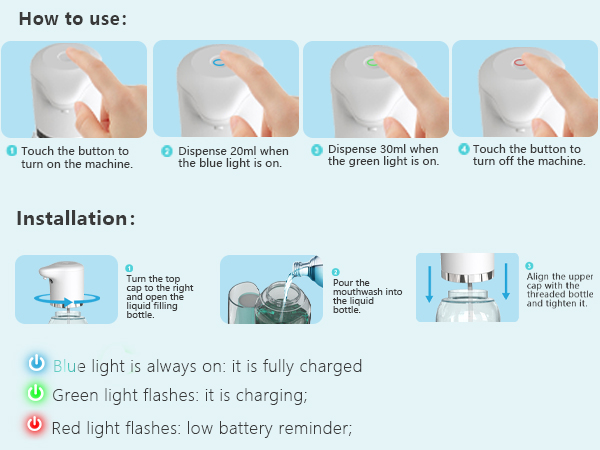 How to use:

1 Touch the button to turn on the machine.

2 Dispense 20ml when the blue light is on.

3 Dispense 30ml when the green light is on.

4 Touch the button to turn off the machine.

Installation:

1 Turn the top cap to the right and open the liquid filling bottle.

2 Pour the mouthwash into the liquid bottle.

3 Align the upper cap with the threaded bottle and tighten it.

Blue light is always on: it is fully charged

Green light flashes: it is charging;

Red light flashes: low battery reminder;