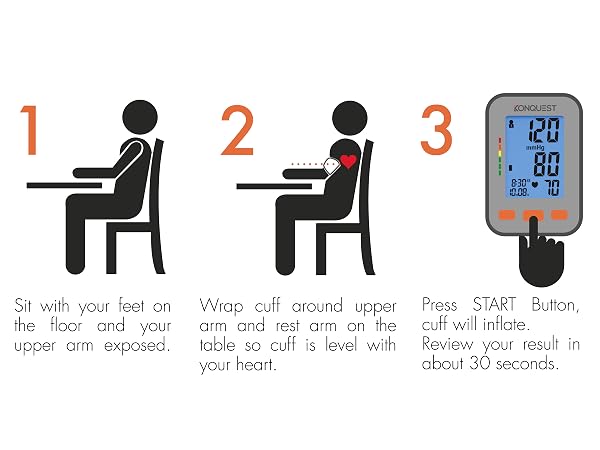 1

Sit with your feet on the floor and your upper arm exposed.

2

Wrap cuff around upper arm and rest arm on the table so cuff is level with your heart.

3

KONQUEST

120
mmHg
80
8:30
10.08.
70

Press START Button, cuff will inflate.
Review your result in about 30 seconds.