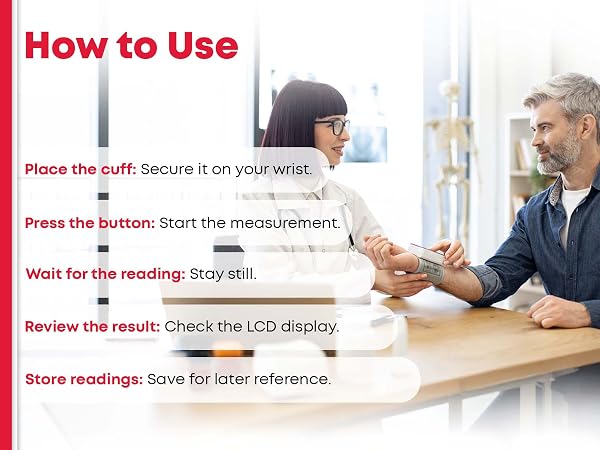 How to Use

Place the cuff: Secure it on your wrist.

Press the button: Start the measurement.

Wait for the reading: Stay still.

Review the result: Check the LCD display.

Store readings: Save for later reference.