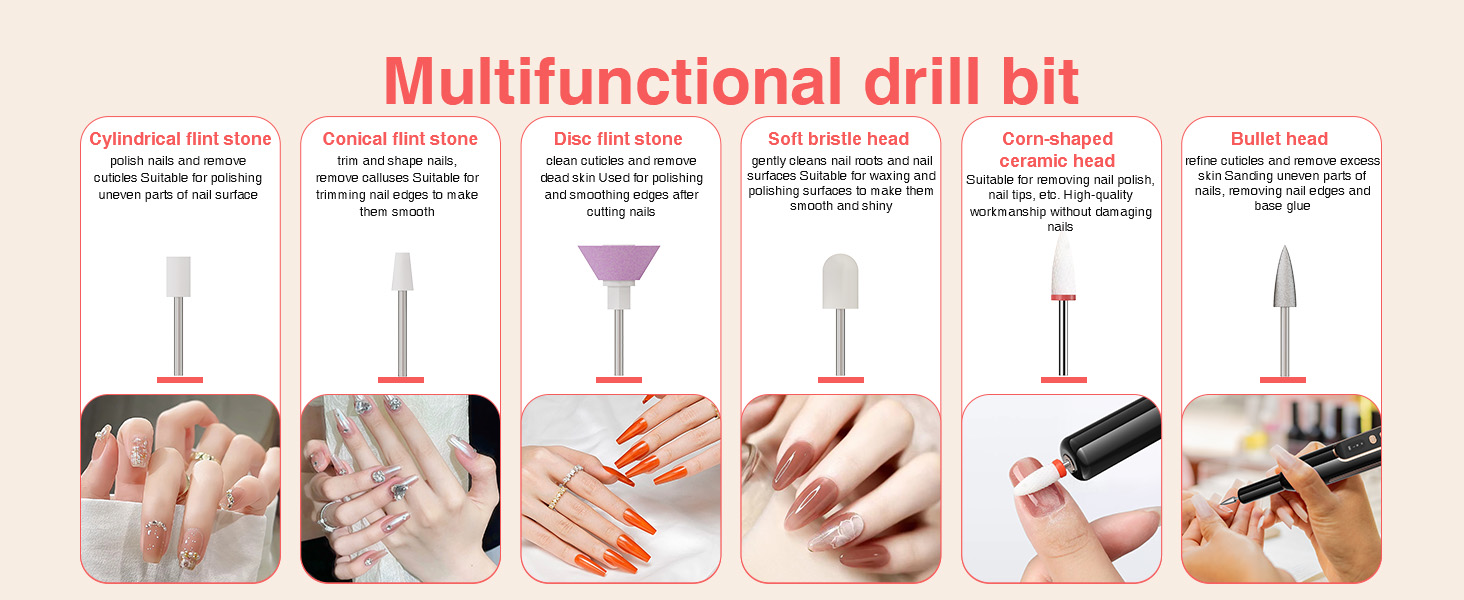 Multifunctional drill bit

Cylindrical flint stone
polish nails and remove cuticles Suitable for polishing uneven parts of nail surface

Conical flint stone
trim and shape nails, remove calluses Suitable for trimming nail edges to make them smooth

Disc flint stone
clean cuticles and remove dead skin Used for polishing and smoothing edges after cutting nails

Soft bristle head
gently cleans nail roots and nail surfaces Suitable for waxing and polishing surfaces to make them smooth and shiny

Corn-shaped ceramic head
Suitable for removing nail polish, nail tips, etc. High-quality workmanship without damaging nails

Bullet head
refine cuticles and remove excess skin Sanding uneven parts of nails, removing nail edges and base glue