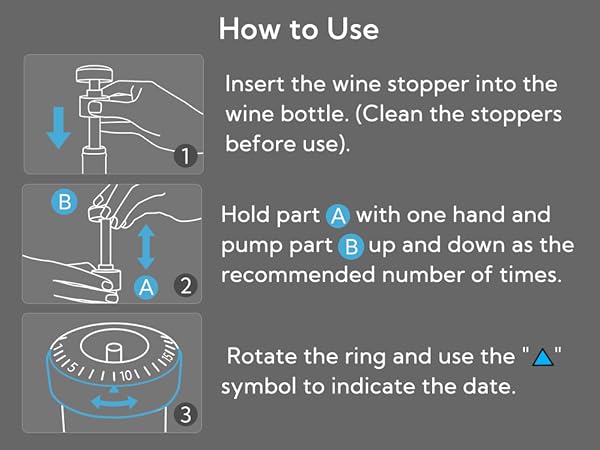 How to Use

1

Insert the wine stopper into the wine bottle. (Clean the stoppers before use).

B

A 2

Hold part A with one hand and pump part B up and down as the recommended number of times.

5 10 15

3

Rotate the ring and use the "▲" symbol to indicate the date.