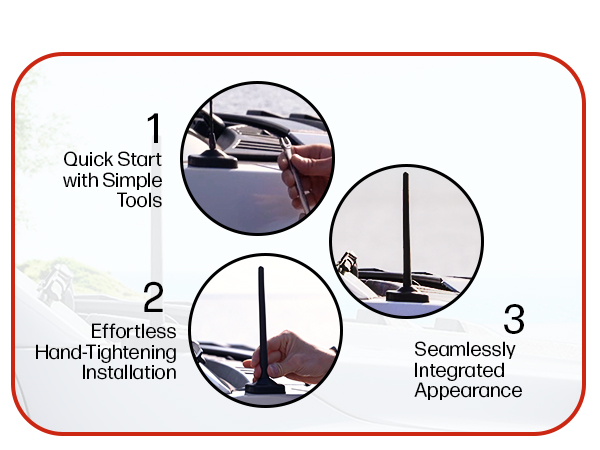 1
Quick Start with Simple Tools

2
Effortless Hand-Tightening Installation

3
Seamlessly Integrated Appearance