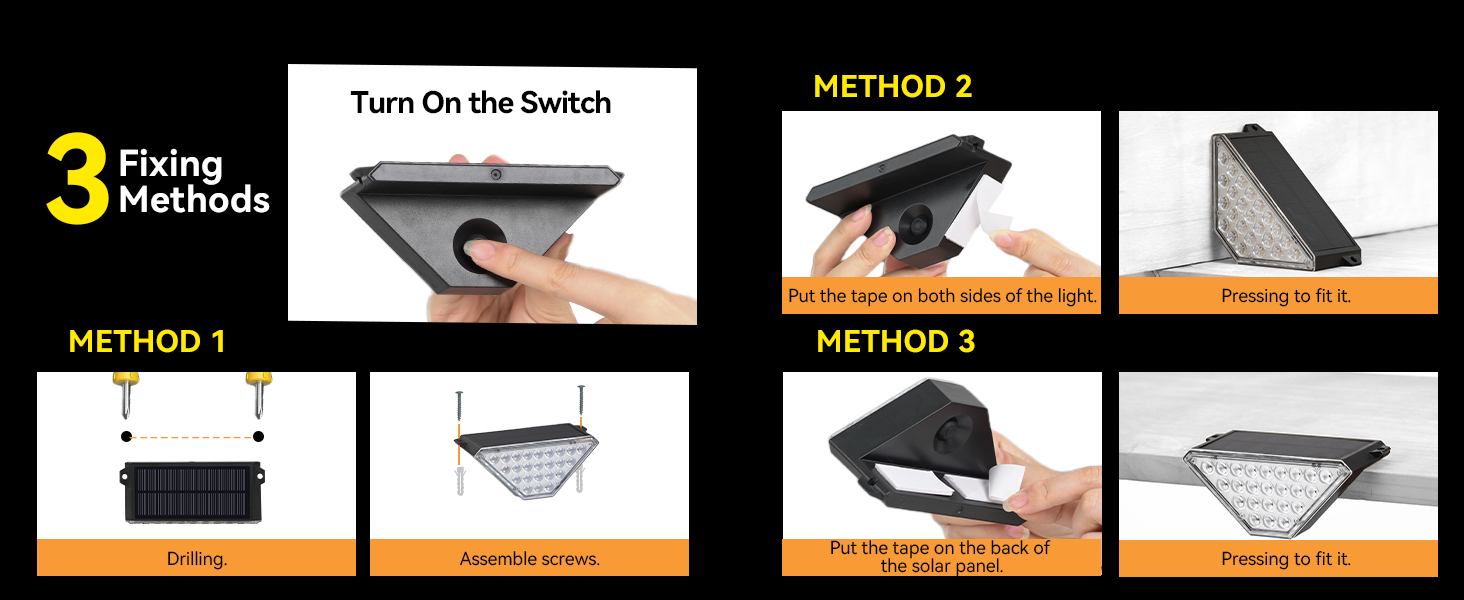 3 Fixing Methods

Turn On the Switch

METHOD 1

Drilling.

Assemble screws.

METHOD 2

Put the tape on both sides of the light.

Pressing to fit it.

METHOD 3

Put the tape on the back of the solar panel.

Pressing to fit it.