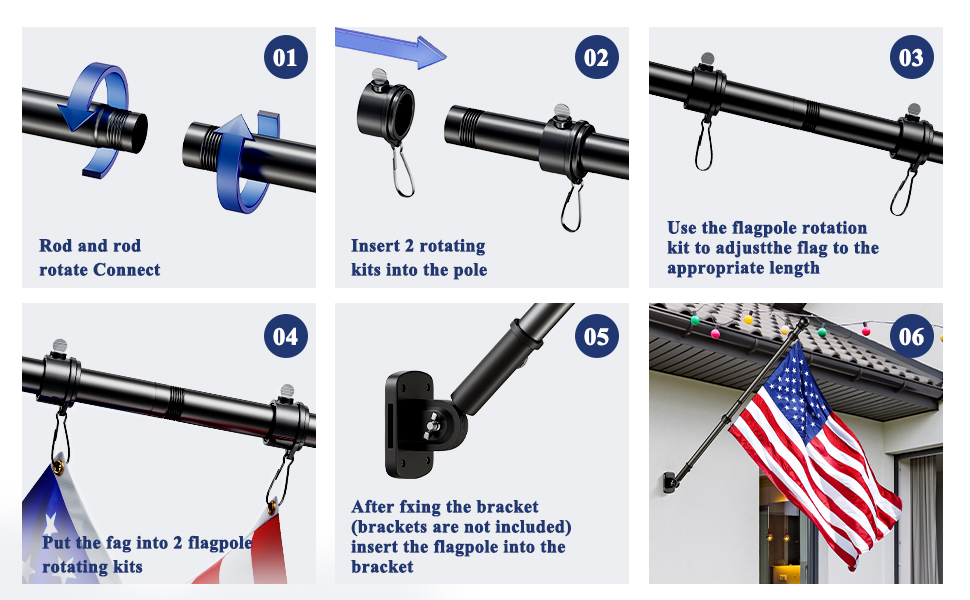 01

Rod and rod rotate Connect

02

Insert 2 rotating kits into the pole

03

Use the flagpole rotation kit to adjustthe flag to the appropriate length

04

Put the fag into 2 flagpole rotating kits

05

After fxing the bracket (brackets are not included) insert the flagpole into the bracket

06