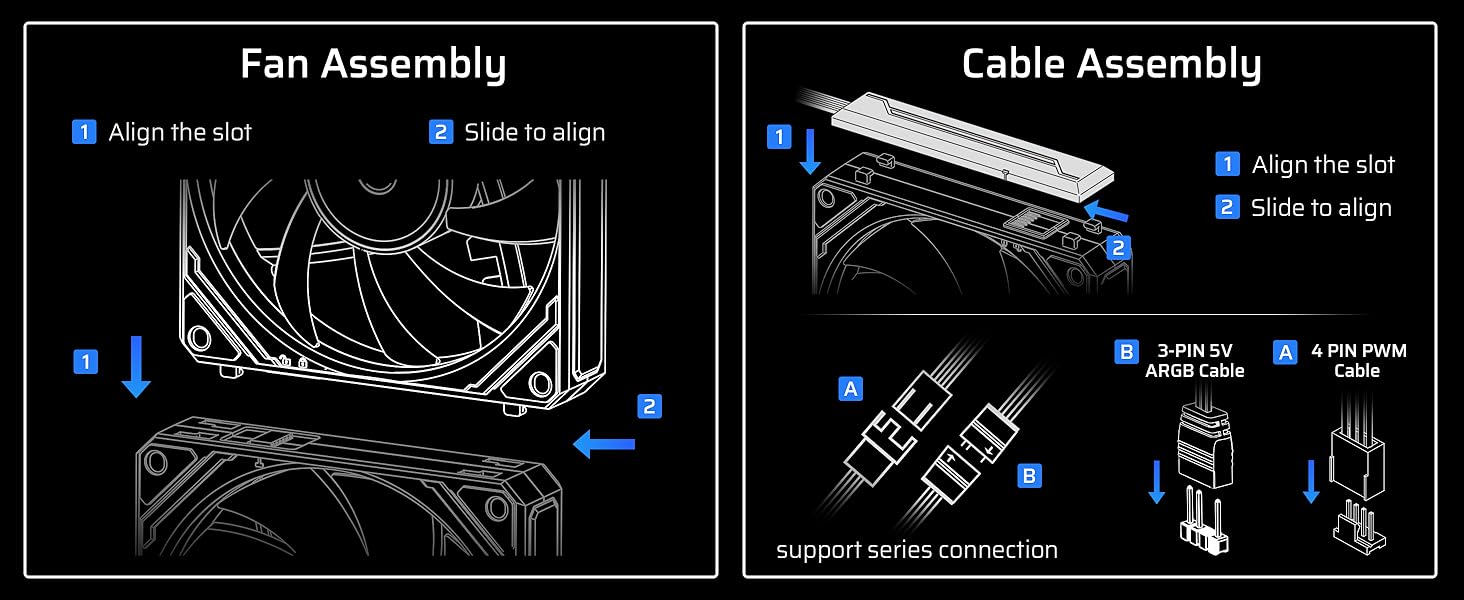 Fan Assembly

1 Align the slot

2 Slide to align

1

2

Cable Assembly

1

2

1 Align the slot

2 Slide to align

A

B

support series connection

B 3-PIN 5V ARGB Cable

A 4 PIN PWM Cable