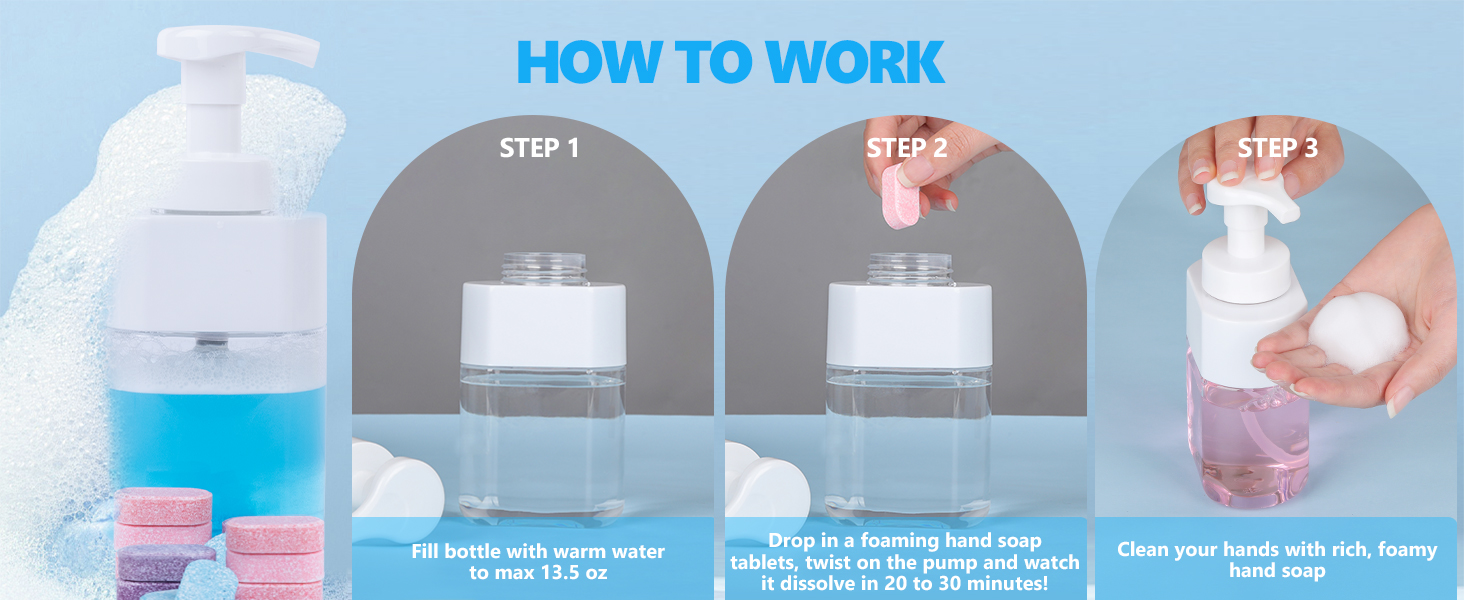 HOW TO WORK

STEP 1

Fill bottle with warm water to max 13.5 oz

STEP 2

Drop in a foaming hand soap tablets, twist on the pump and watch it dissolve in 20 to 30 minutes!

STEP 3

Clean your hands with rich, foamy hand soap