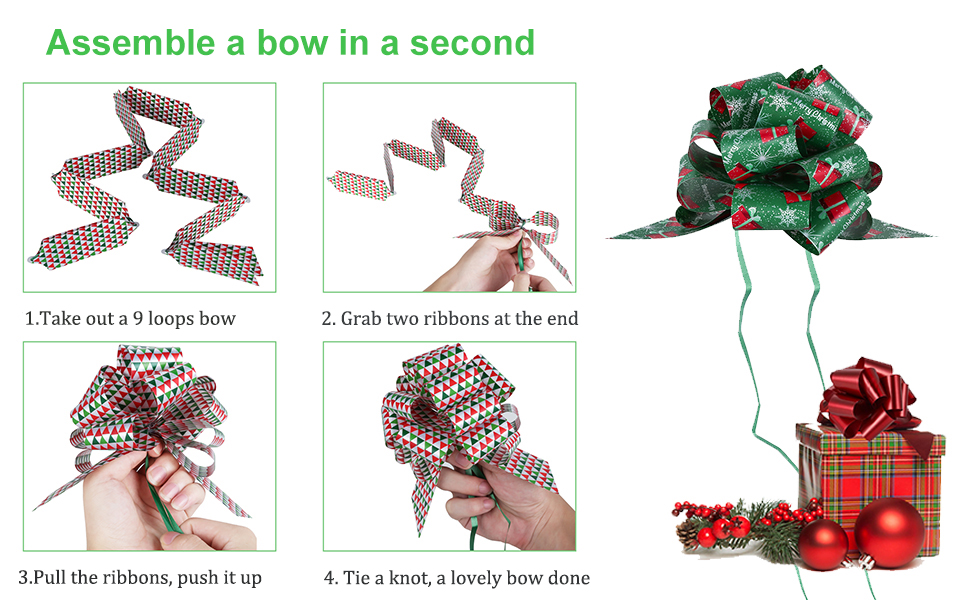 Assemble a bow in a second

1.Take out a 9 loops bow

2. Grab two ribbons at the end

3.Pull the ribbons, push it up

4. Tie a knot, a lovely bow done

Merry Christmas