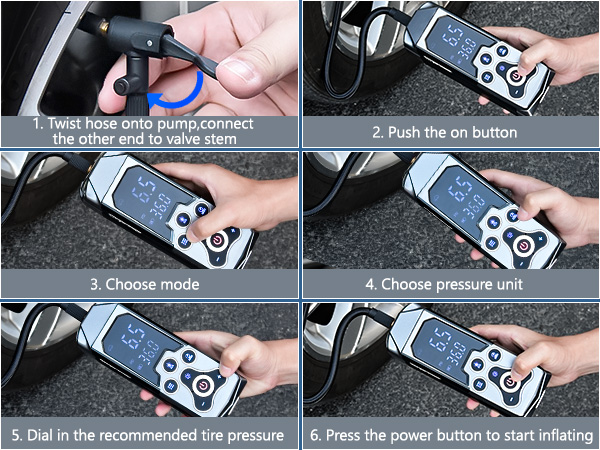 1. Twist hose onto pump,connect the other end to valve stem

2. Push the on button

3. Choose mode

4. Choose pressure unit

5. Dial in the recommended tire pressure

6. Press the power button to start inflating