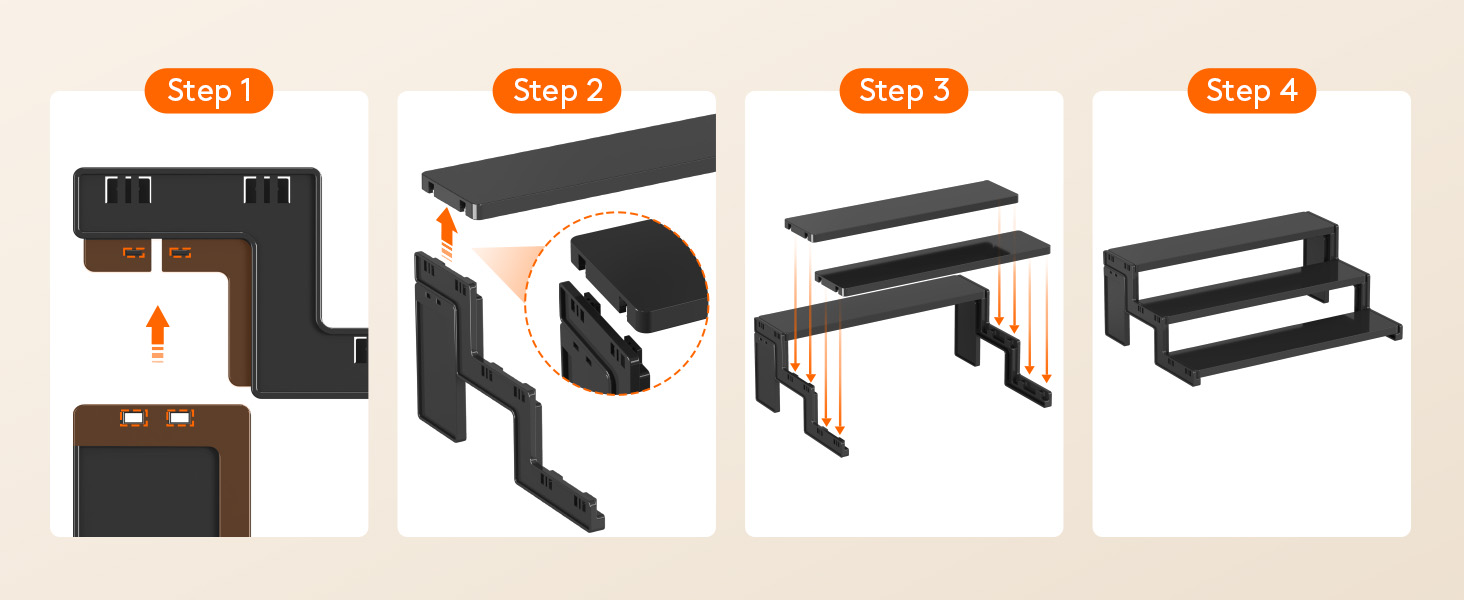 Step 1

Step 2

Step 3

Step 4