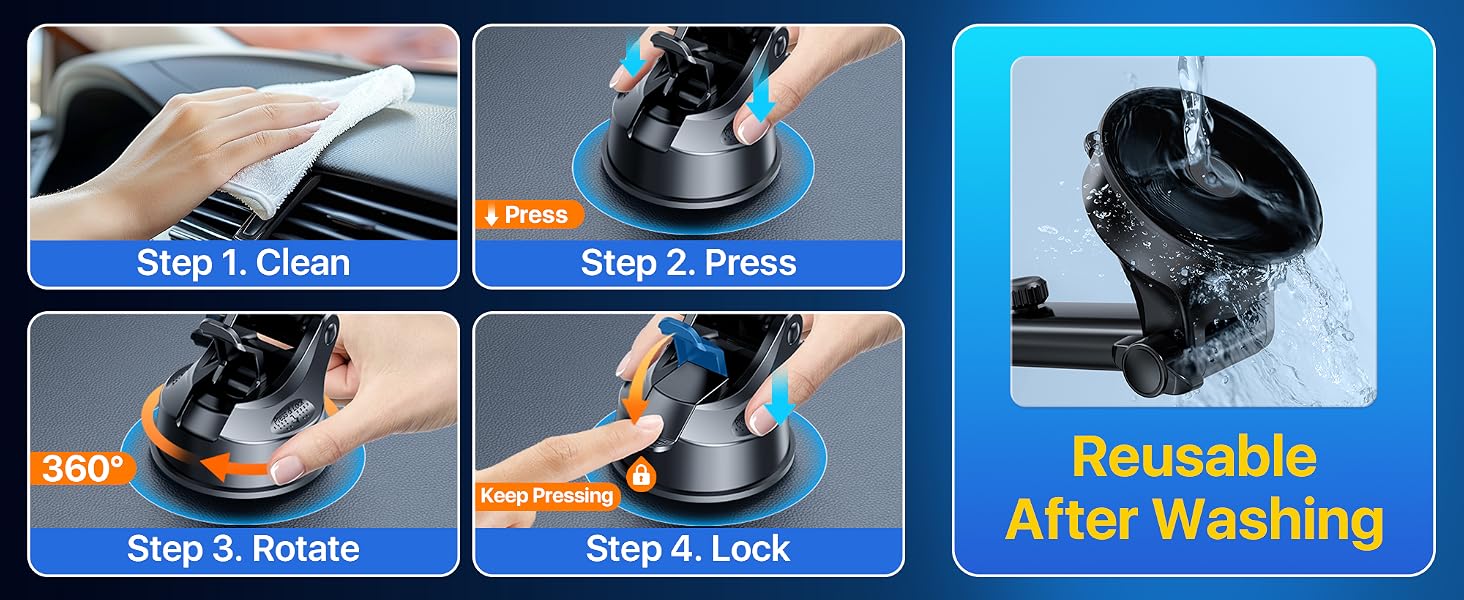 Step 1. Clean

↓ Press

Step 2. Press

360°

Step 3. Rotate

Keep Pressing

Step 4. Lock

Reusable After Washing