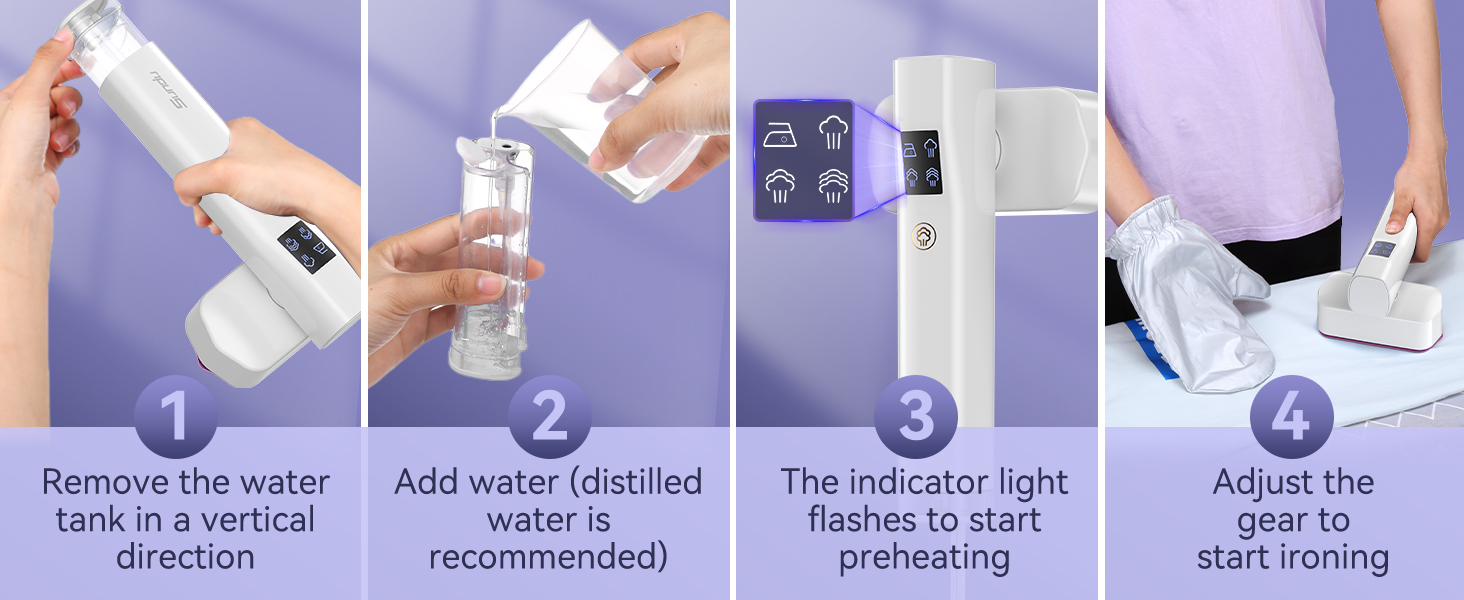 Sundu

1
Remove the water tank in a vertical direction

2
Add water (distilled water is recommended)

3
The indicator light flashes to start preheating

4
Adjust the gear to start ironing