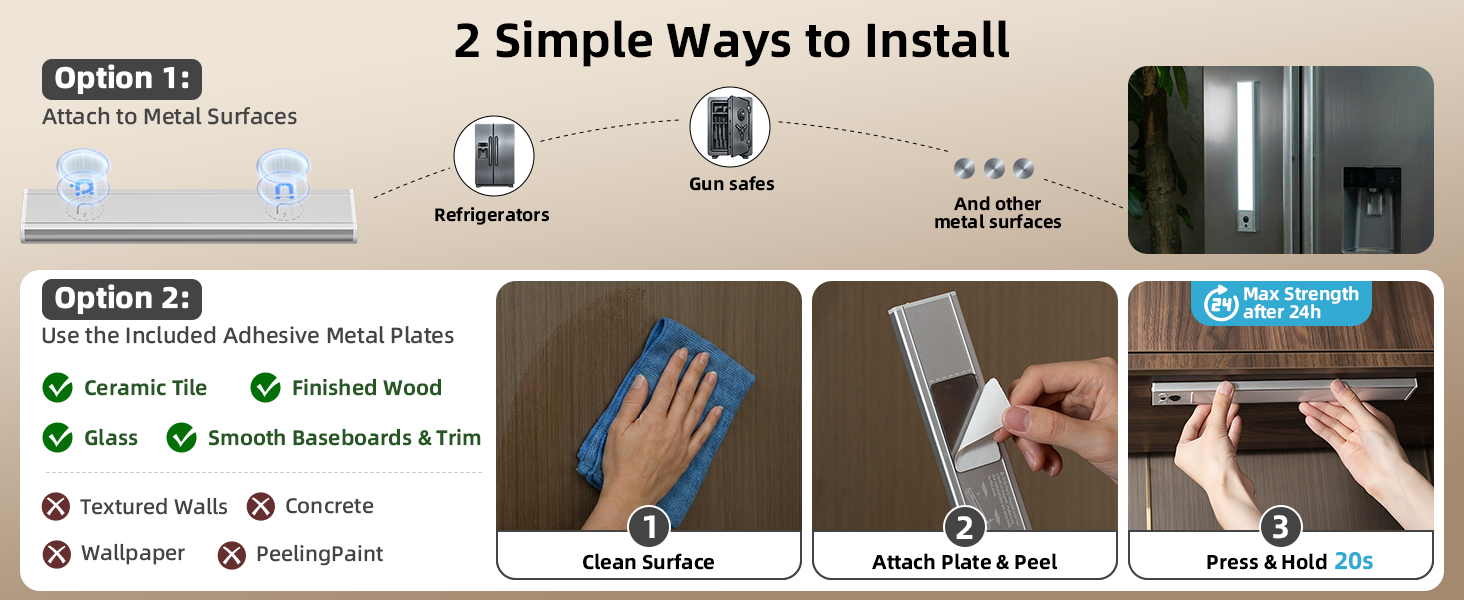 2 Simple Ways to Install

Option 1:

Attach to Metal Surfaces

Refrigerators

Gun safes

And other metal surfaces

Option 2:

Use the Included Adhesive Metal Plates

Ceramic Tile

Finished Wood

Glass

Smooth Baseboards & Trim

Textured Walls

Concrete

Wallpaper

PeelingPaint

1
Clean Surface

2
Attach Plate & Peel

24 Max Strength after 24h

3
Press & Hold 20s