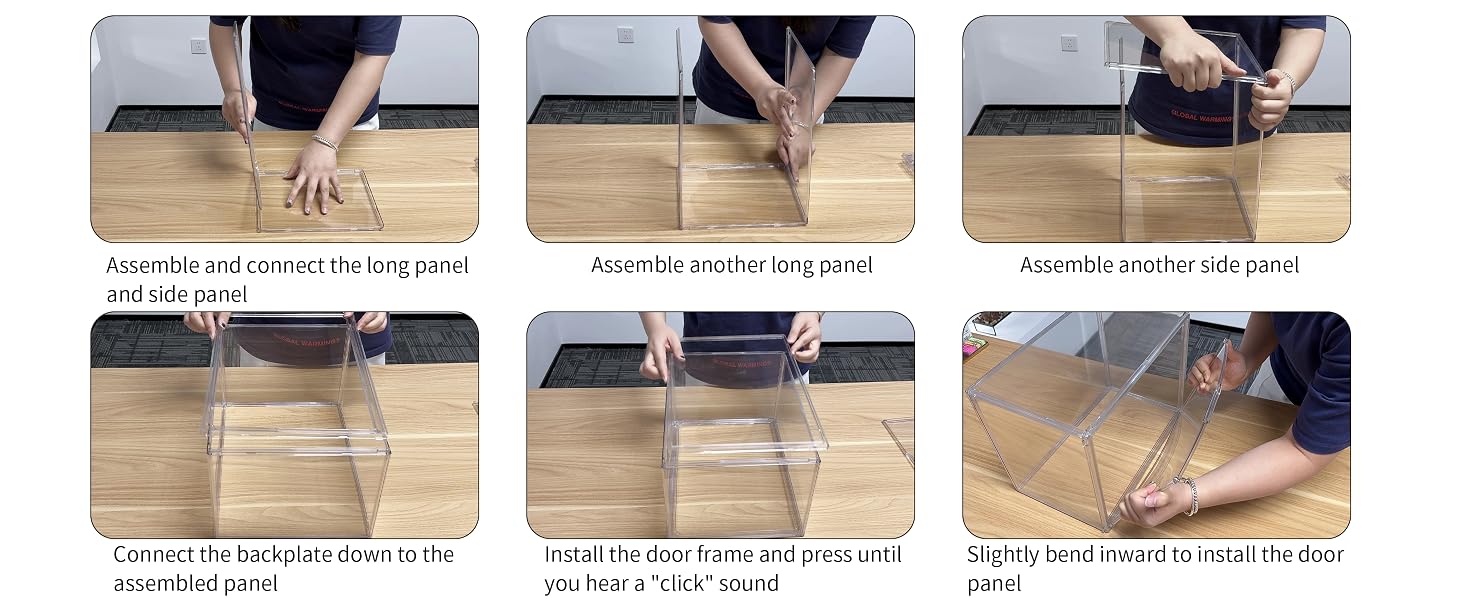 GLOBAL WARMING

Assemble and connect the long panel and side panel

Assemble another long panel

GLOBAL WARMING

Assemble another side panel

GLOBAL WARMING

Connect the backplate down to the assembled panel

GLOBAL WARMING

Install the door frame and press until you hear a "click" sound

Slightly bend inward to install the door panel