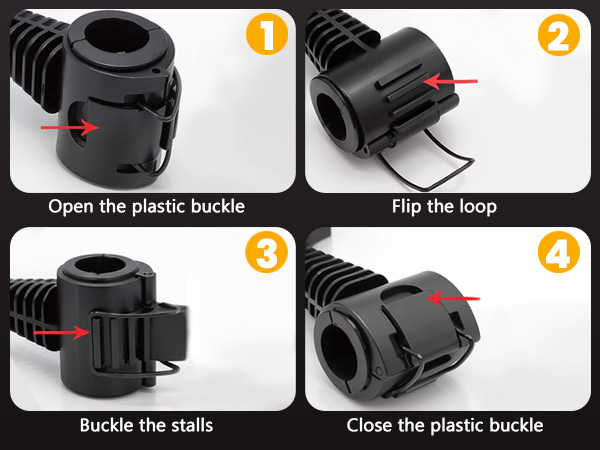 1

Open the plastic buckle

2

Flip the loop

3

Buckle the stalls

4

Close the plastic buckle