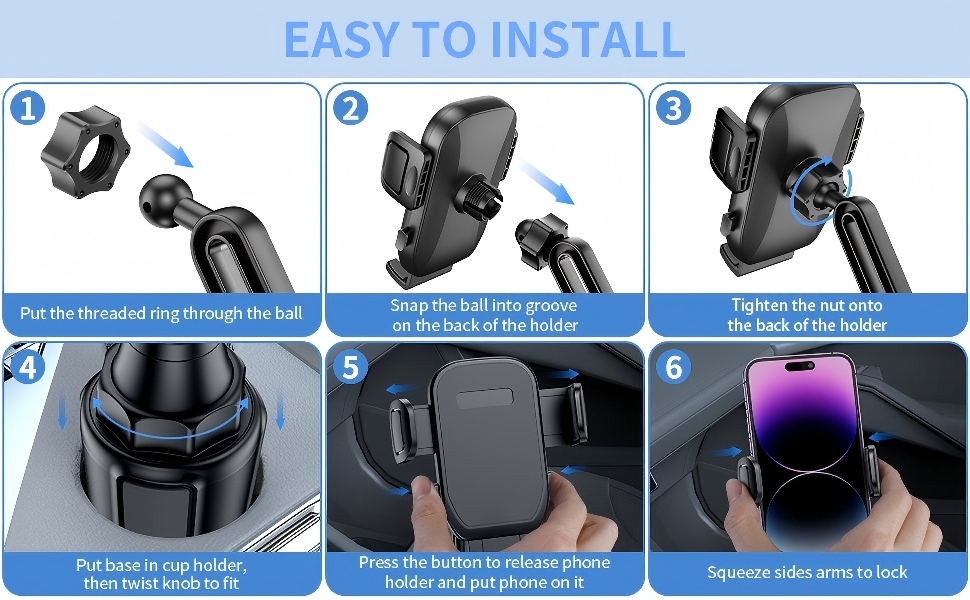 EASY TO INSTALL

1
Put the threaded ring through the ball

2
Snap the ball into groove on the back of the holder

3
Tighten the nut onto the back of the holder

4
Put base in cup holder, then twist knob to fit

5
Press the button to release phone holder and put phone on it

6
Squeeze sides arms to lock