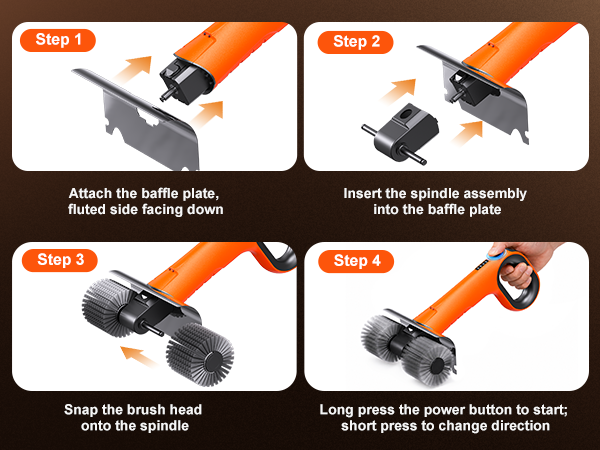 Step 1

Attach the baffle plate, fluted side facing down

Step 2

Insert the spindle assembly into the baffle plate

Step 3

Snap the brush head onto the spindle

Step 4

Long press the power button to start; short press to change direction