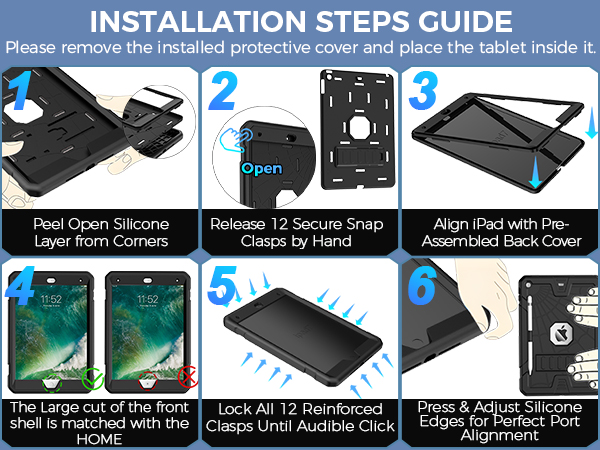 INSTALLATION STEPS GUIDE
Please remove the installed protective cover and place the tablet inside it.

1
Peel Open Silicone Layer from Corners

2
Open
Release 12 Secure Snap Clasps by Hand

3
Align iPad with Pre-Assembled Back Cover

4
11:52
11:52
The Large cut of the front shell is matched with the HOME

5
Lock All 12 Reinforced Clasps Until Audible Click

6
Press & Adjust Silicone Edges for Perfect Port Alignment