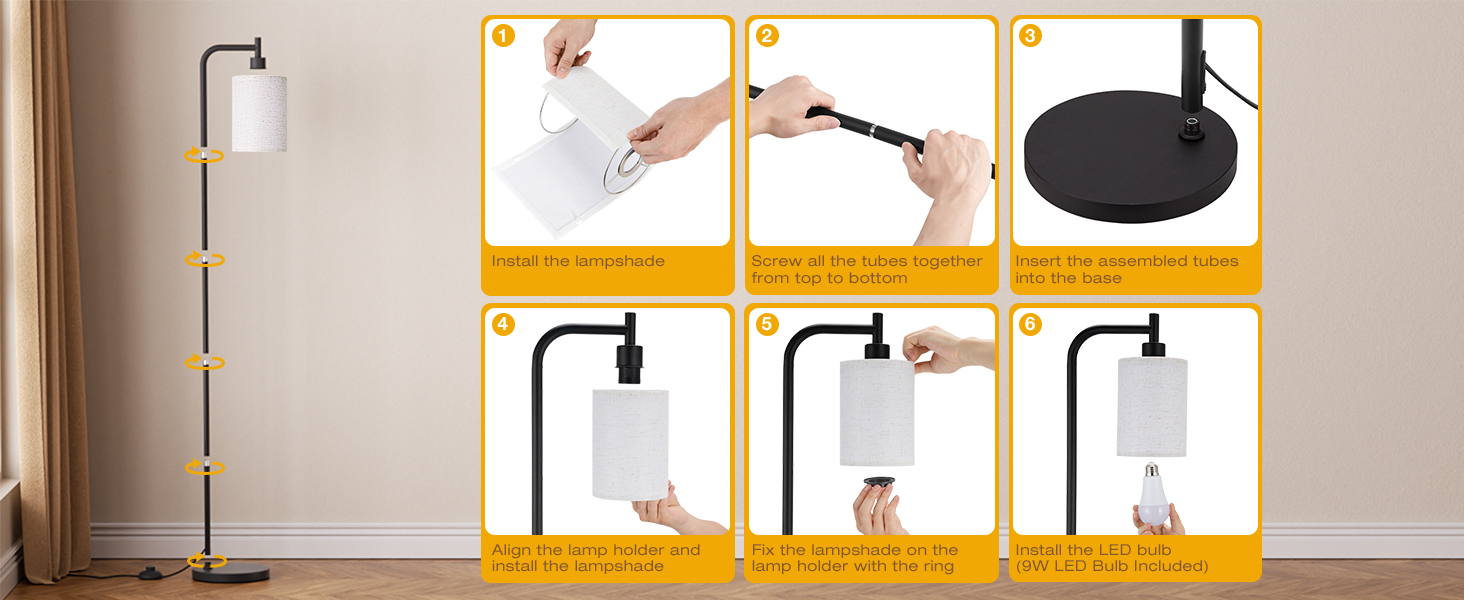 1
Install the lampshade

2
Screw all the tubes together from top to bottom

3
Insert the assembled tubes into the base

4
Align the lamp holder and install the lampshade

5
Fix the lampshade on the lamp holder with the ring

6
Install the LED bulb (9W LED Bulb Included)