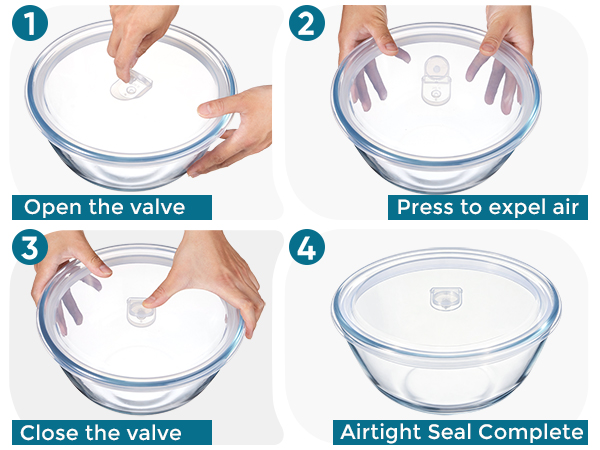 1
Open the valve

2
Press to expel air

3
Close the valve

4
Airtight Seal Complete