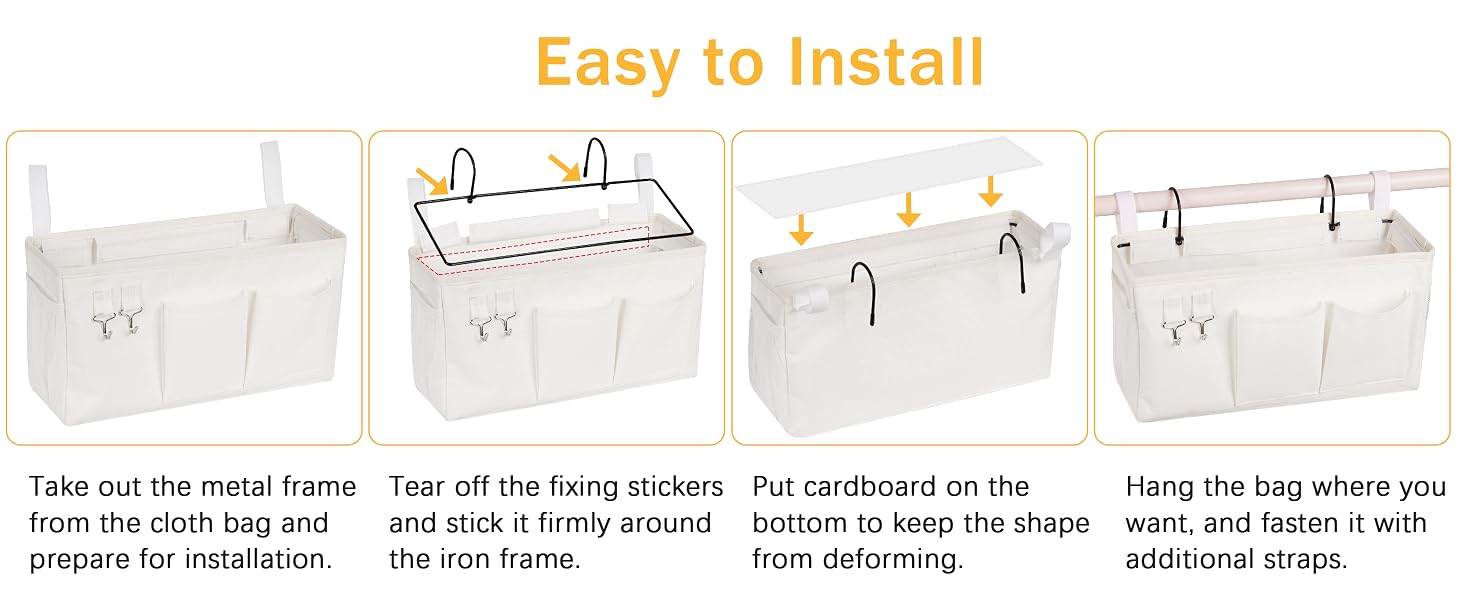 Easy to Install

Take out the metal frame from the cloth bag and prepare for installation.

Tear off the fixing stickers and stick it firmly around the iron frame.

Put cardboard on the bottom to keep the shape from deforming.

Hang the bag where you want, and fasten it with additional straps.