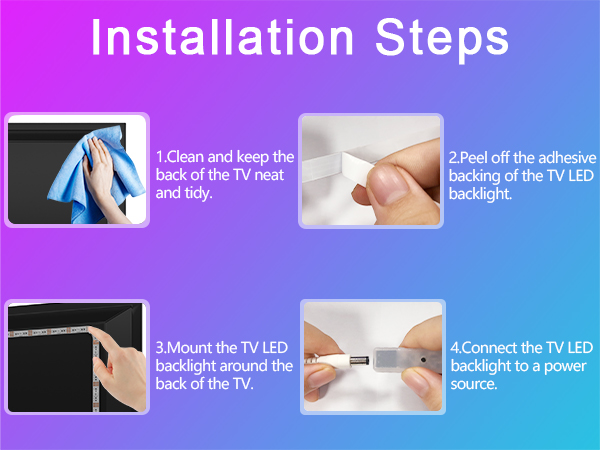 Installation Steps

1.Clean and keep the back of the TV neat and tidy.

2.Peel off the adhesive backing of the TV LED backlight.

3.Mount the TV LED backlight around the back of the TV.

4.Connect the TV LED backlight to a power source.