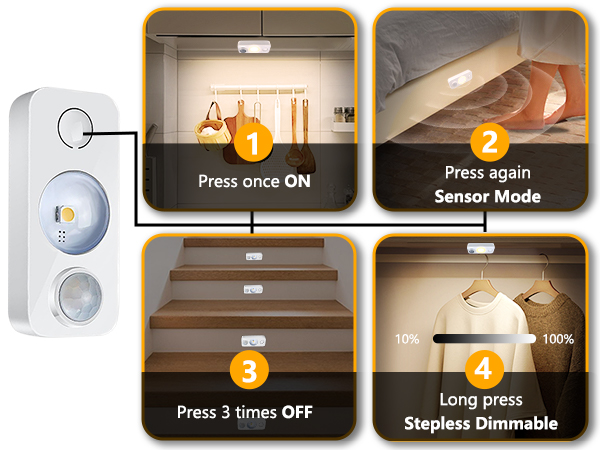 1
Press once ON

2
Press again
Sensor Mode

3
Press 3 times OFF

10%
100%

4
Long press
Stepless Dimmable