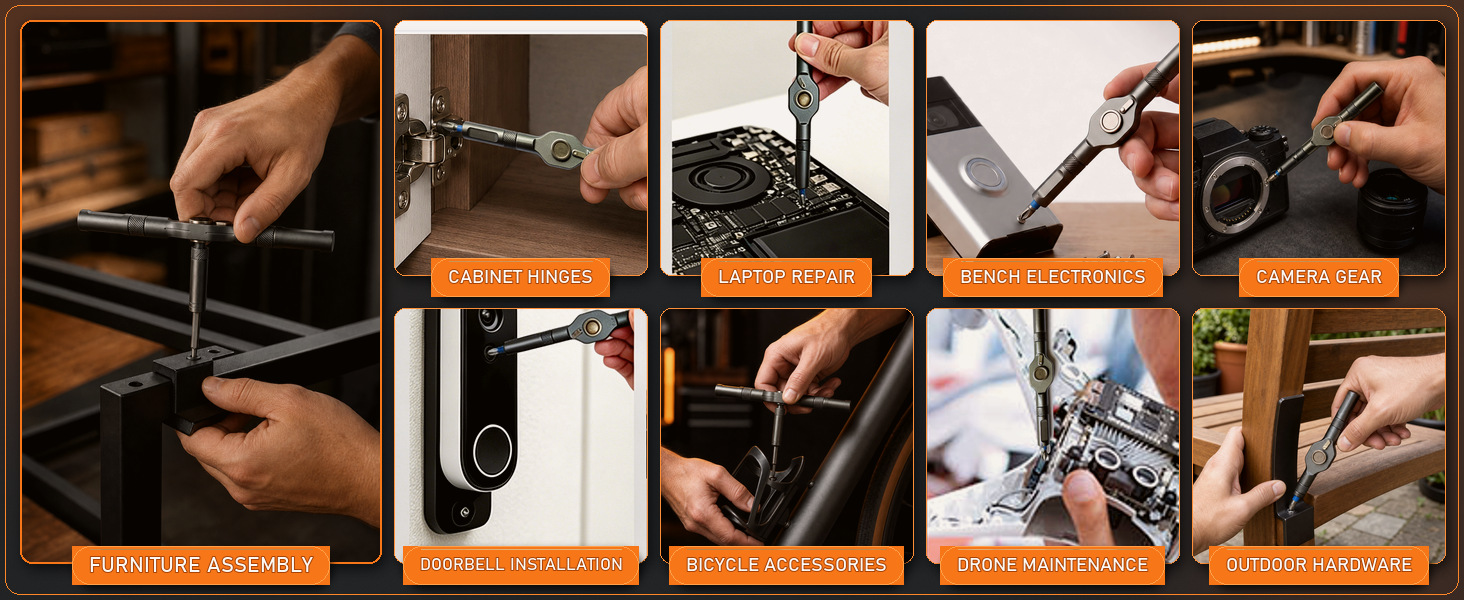 FURNITURE ASSEMBLY

CABINET HINGES

LAPTOP REPAIR

BENCH ELECTRONICS

CAMERA GEAR

DOORBELL INSTALLATION

BICYCLE ACCESSORIES

DRONE MAINTENANCE

OUTDOOR HARDWARE