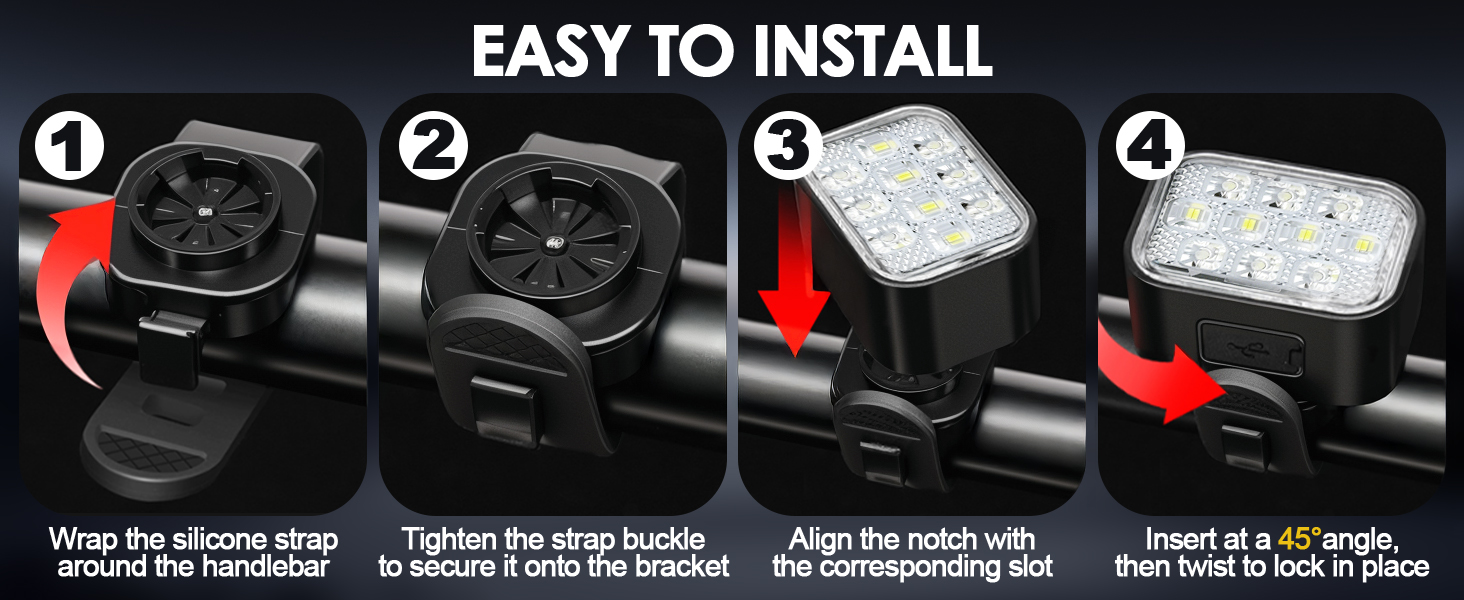 EASY TO INSTALL

1

Wrap the silicone strap around the handlebar

2

Tighten the strap buckle to secure it onto the bracket

3

Align the notch with the corresponding slot

4

Insert at a 45°angle, then twist to lock in place