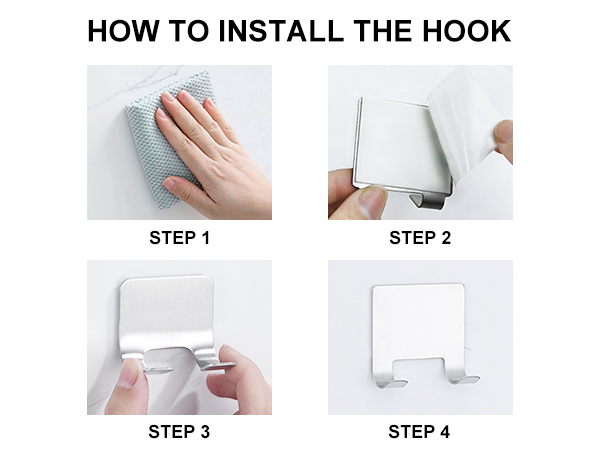 HOW TO INSTALL THE HOOK

STEP 1

STEP 2

STEP 3

STEP 4