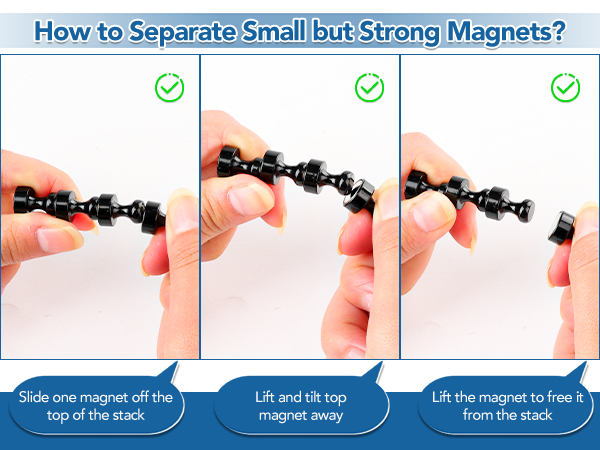 How to Separate Small but Strong Magnets?

Slide one magnet off the top of the stack

Lift and tilt top magnet away

Lift the magnet to free it from the stack