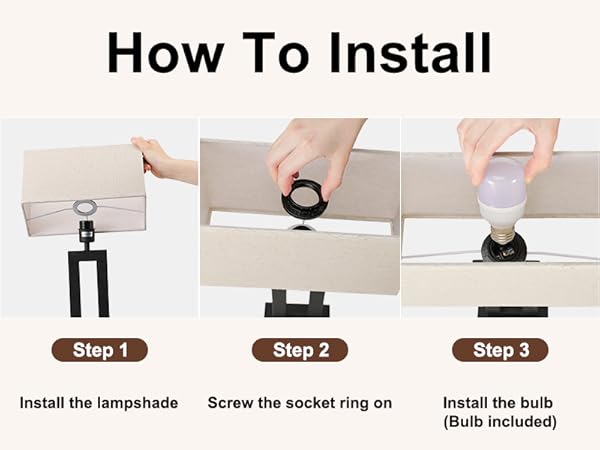 How To Install

Step 1

Install the lampshade

Step 2

Screw the socket ring on

Step 3

Install the bulb
(Bulb included)