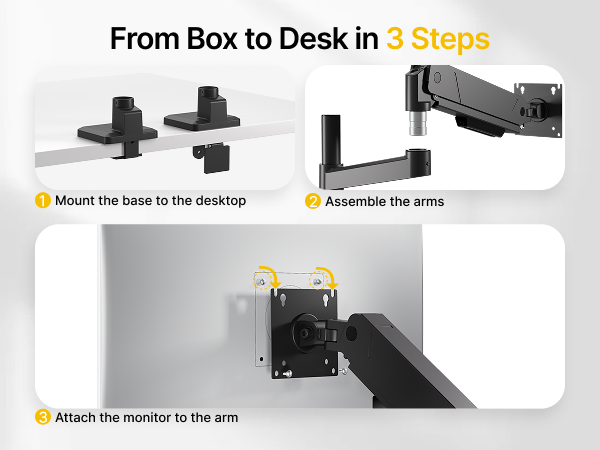 From Box to Desk in 3 Steps

1 Mount the base to the desktop

2 Assemble the arms

3 Attach the monitor to the arm