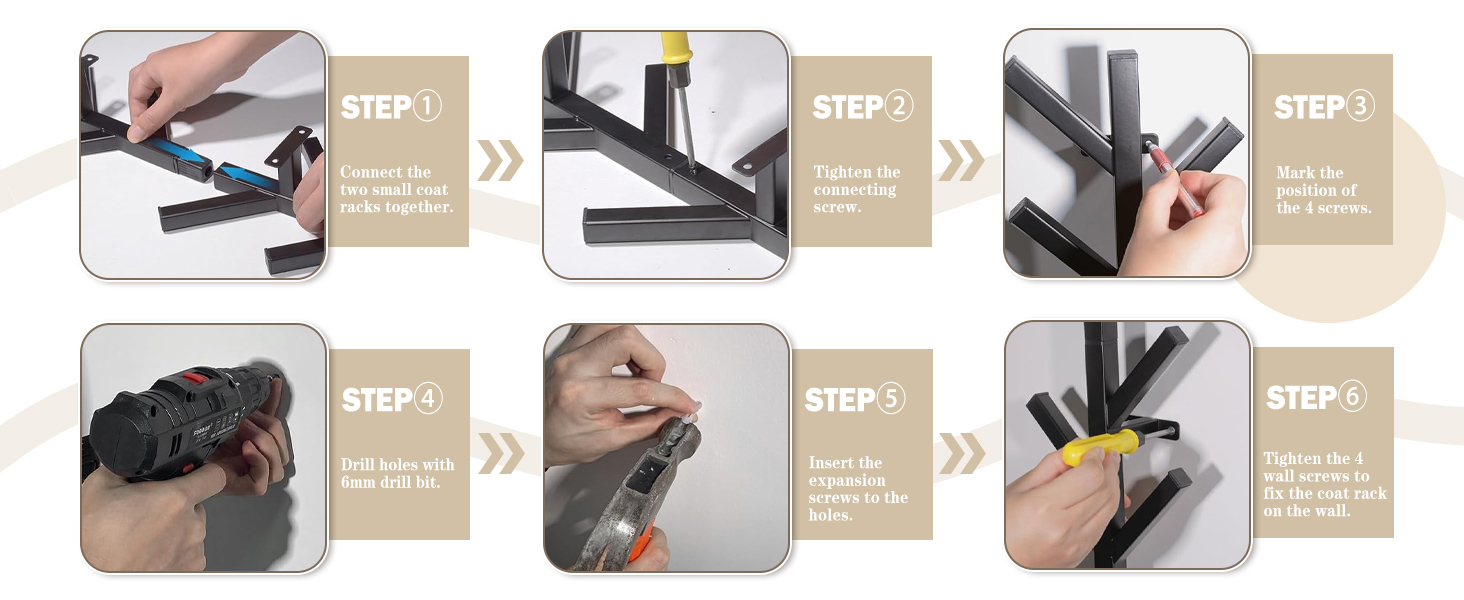 STEP①

Connect the two small coat racks together.

STEP②

Tighten the connecting screw.

STEP③

Mark the position of the 4 screws.

STEP④

Drill holes with 6mm drill bit.

STEP⑤

Insert the expansion screws to the holes.

STEP⑥

Tighten the 4 wall screws to fix the coat rack on the wall.