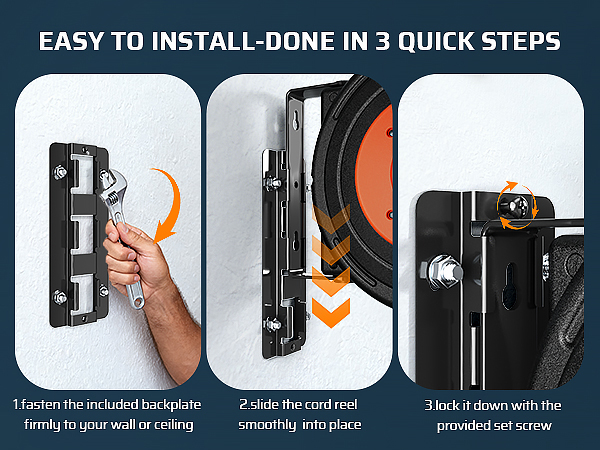 EASY TO INSTALL-DONE IN 3 QUICK STEPS

1.fasten the included backplate firmly to your wall or ceiling

2.slide the cord reel smoothly into place

3.lock it down with the provided set screw