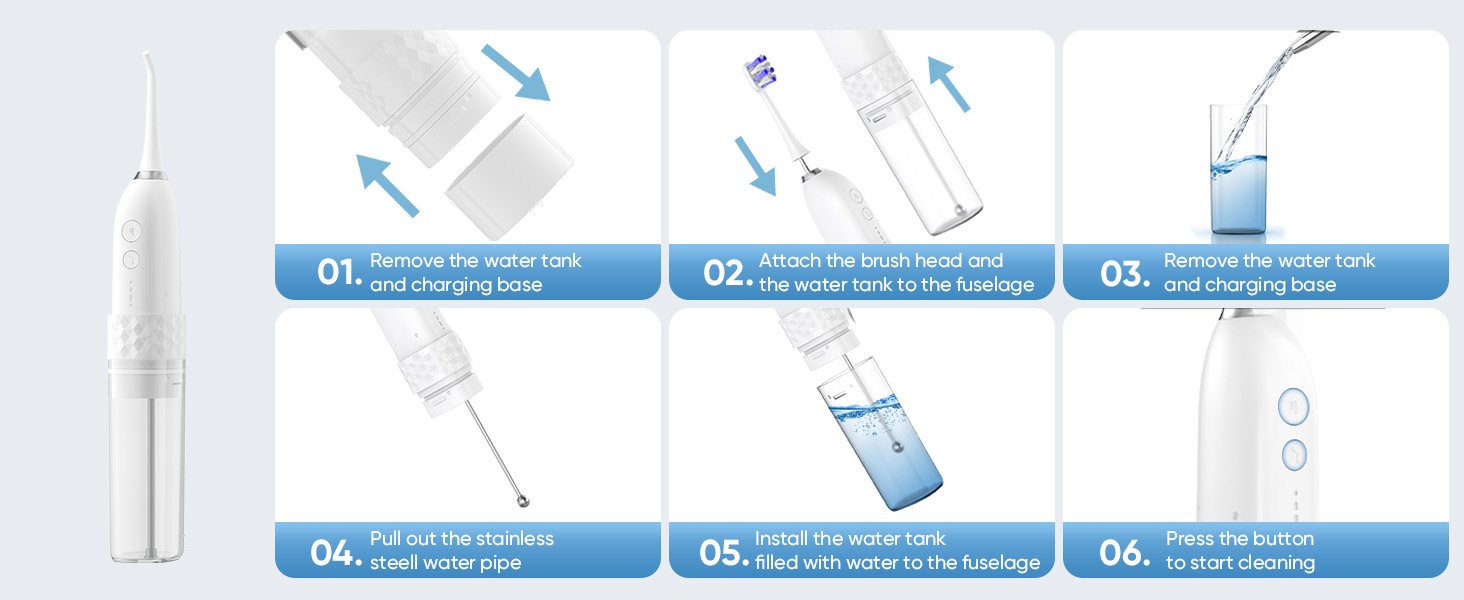 01. Remove the water tank and charging base

02. Attach the brush head and the water tank to the fuselage

03. Remove the water tank and charging base

04. Pull out the stainless steell water pipe

05. Install the water tank filled with water to the fuselage

06. Press the button to start cleaning