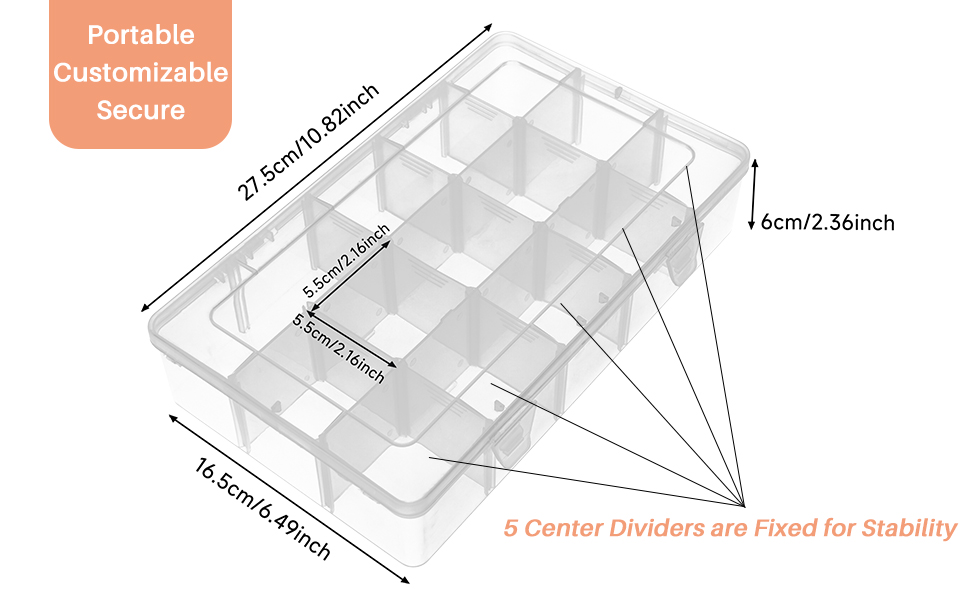 Portable
Customizable
Secure

27.5cm/10.82inch

6cm/2.36inch

5.5cm/2.16inch

5.5cm/2.16inch

16.5cm/6.49inch

5 Center Dividers are Fixed for Stability