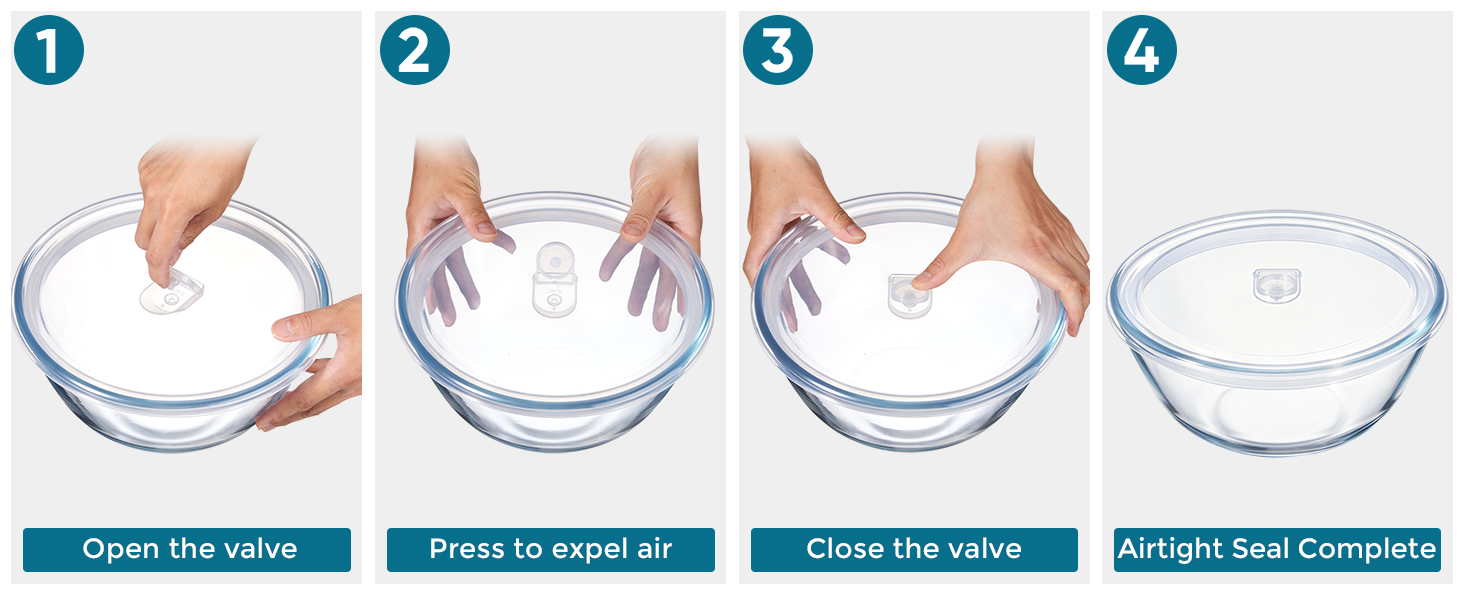 1

Open the valve

2

Press to expel air

3

Close the valve

4

Airtight Seal Complete