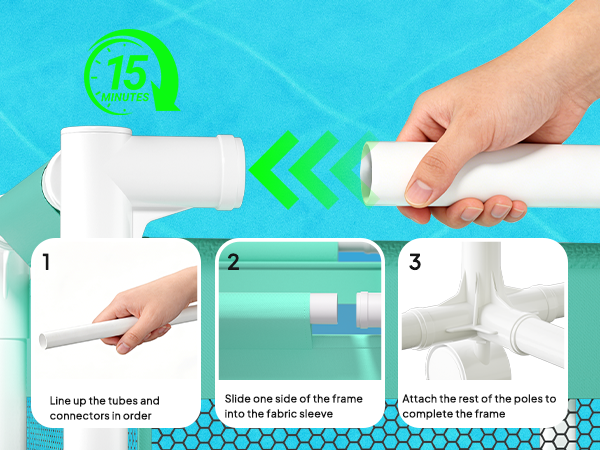 15
MINUTES

1
Line up the tubes and connectors in order

2
Slide one side of the frame into the fabric sleeve

3
Attach the rest of the poles to complete the frame