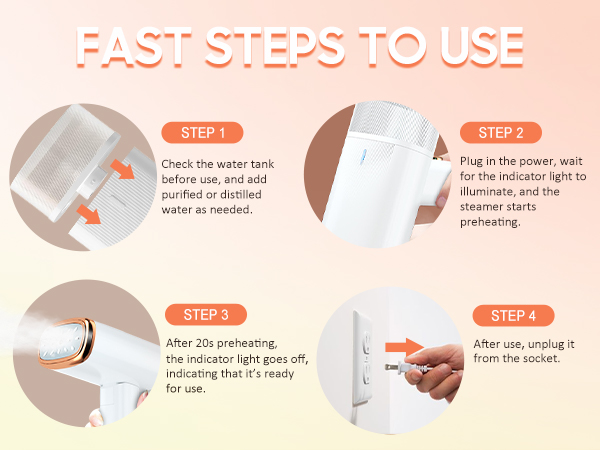 FAST STEPS TO USE

STEP 1

Check the water tank before use, and add purified or distilled water as needed.

STEP 2

Plug in the power, wait for the indicator light to illuminate, and the steamer starts preheating.

STEP 3

After 20s preheating, the indicator light goes off, indicating that it's ready for use.

STEP 4

After use, unplug it from the socket.