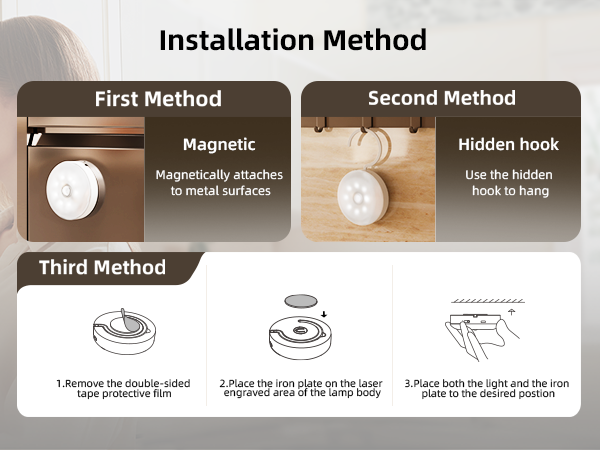 Installation Method

First Method

Magnetic

Magnetically attaches to metal surfaces

Second Method

Hidden hook

Use the hidden hook to hang

Third Method

1.Remove the double-sided tape protective film

2.Place the iron plate on the laser engraved area of the lamp body

3.Place both the light and the iron plate to the desired postion