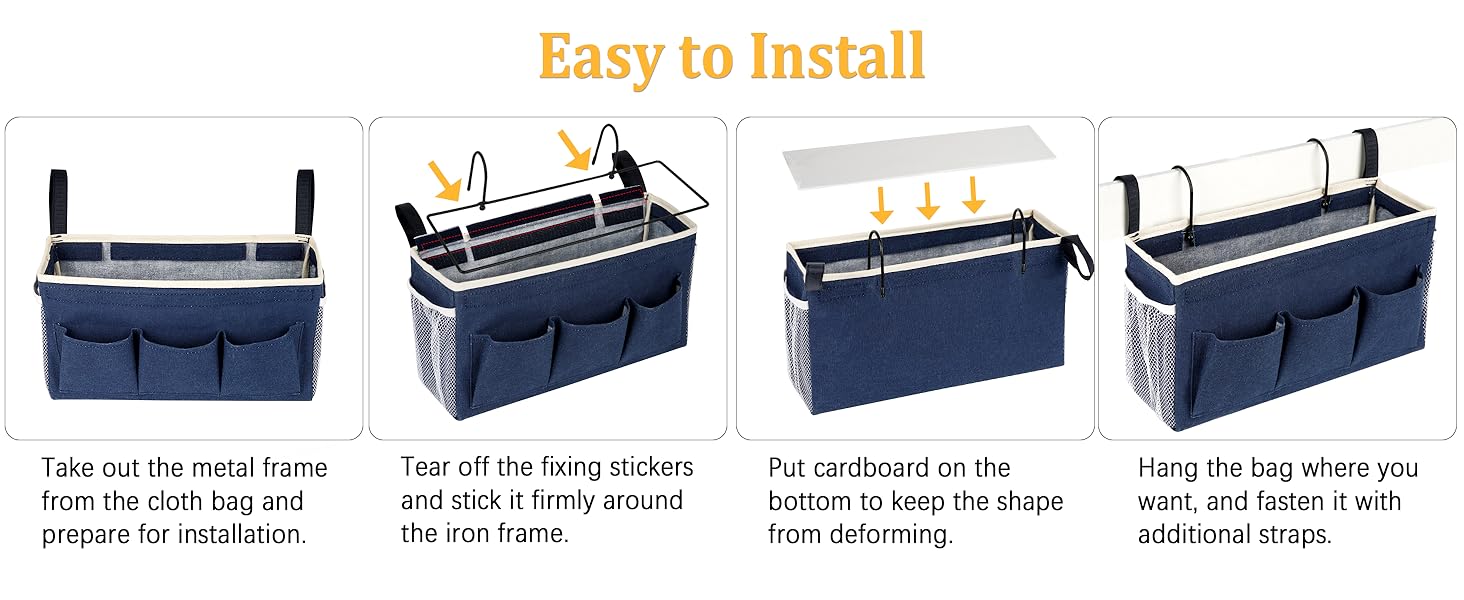 Easy to Install

Take out the metal frame from the cloth bag and prepare for installation.

Tear off the fixing stickers and stick it firmly around the iron frame.

Put cardboard on the bottom to keep the shape from deforming.

Hang the bag where you want, and fasten it with additional straps.