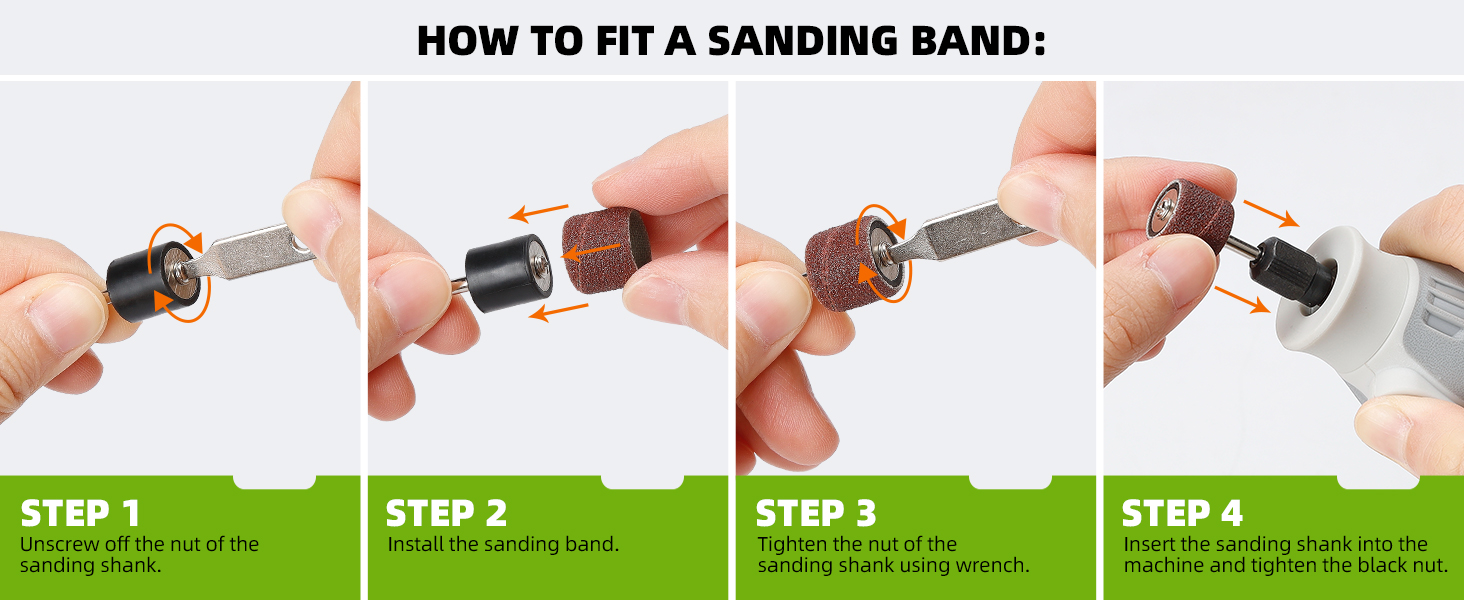 HOW TO FIT A SANDING BAND:

STEP 1
Unscrew off the nut of the sanding shank.

STEP 2
Install the sanding band.

STEP 3
Tighten the nut of the sanding shank using wrench.

STEP 4
Insert the sanding shank into the machine and tighten the black nut.