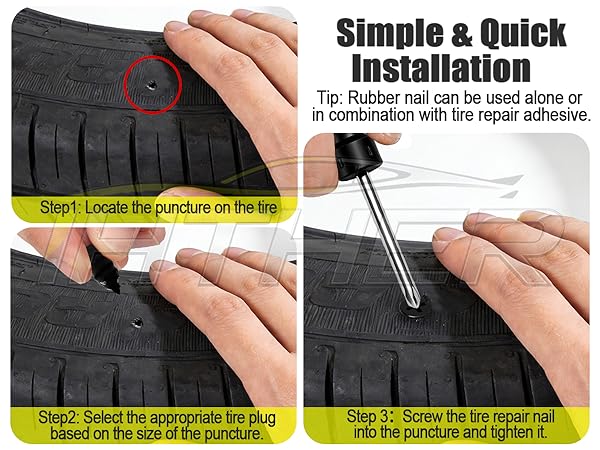 Simple & Quick Installation

Tip: Rubber nail can be used alone or in combination with tire repair adhesive.

Step1: Locate the puncture on the tire

Step2: Select the appropriate tire plug based on the size of the puncture.

Step 3: Screw the tire repair nail into the puncture and tighten it.