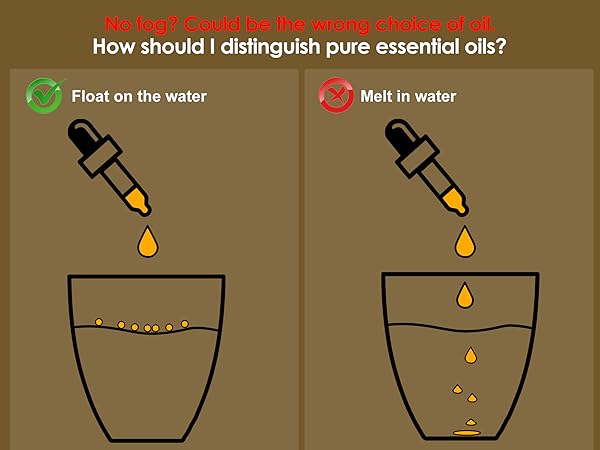 No fog? Could be the wrong choice of oil.
How should I distinguish pure essential oils?

Float on the water

Melt in water