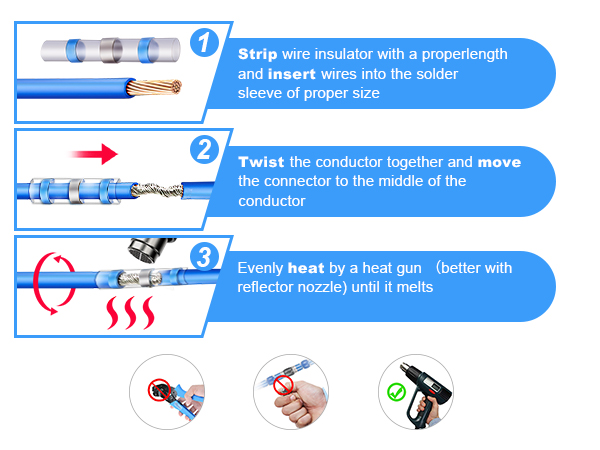 1

Strip wire insulator with a properlength and insert wires into the solder sleeve of proper size

2

Twist the conductor together and move the connector to the middle of the conductor

3

Evenly heat by a heat gun （better with reflector nozzle) until it melts