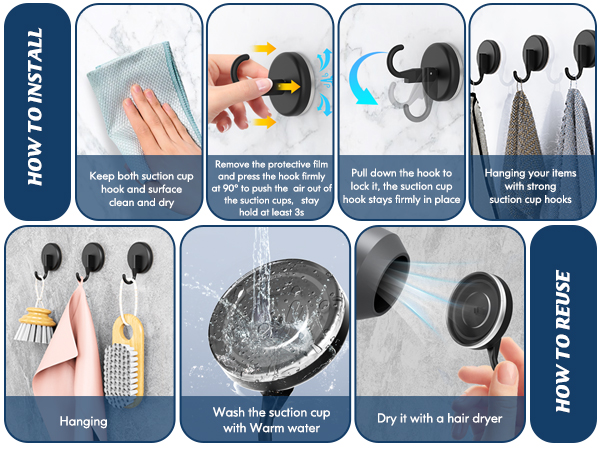 HOW TO INSTALL

Keep both suction cup hook and surface clean and dry

Remove the protective film and press the hook firmly at 90° to push the air out of the suction cups, stay hold at least 3s

Pull down the hook to lock it, the suction cup hook stays firmly in place

Hanging your items with strong suction cup hooks

Hanging

Wash the suction cup with Warm water

Dry it with a hair dryer

HOW TO REUSE