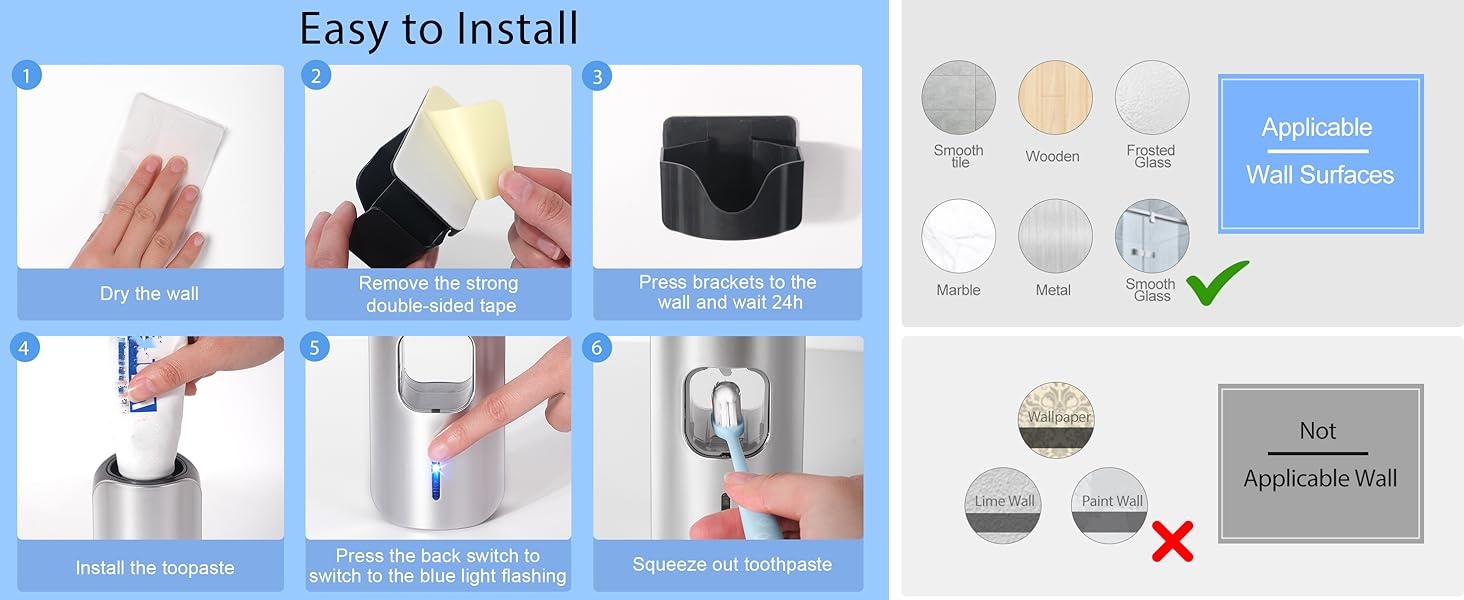 Easy to Install

1
Dry the wall

2
Remove the strong double-sided tape

3
Press brackets to the wall and wait 24h

4
Install the toopaste

5
Press the back switch to switch to the blue light flashing

6
Squeeze out toothpaste

Smooth tile
Wooden
Frosted Glass
Marble
Metal
Smooth Glass

Applicable
Wall Surfaces

Wallpaper
Lime Wall
Paint Wall

Not
Applicable Wall